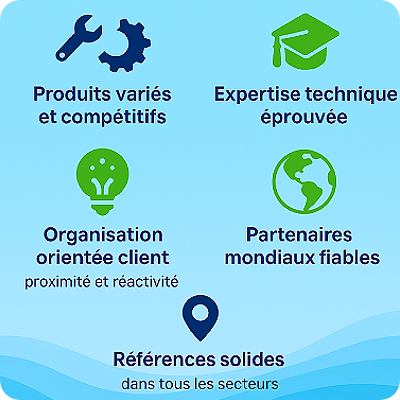 Produits variés et compétitifs

Expertise technique éprouvée

Organisation orientée client
proximité et réactivité

Partenaires mondiaux fiables

Références solides
dans tous les secteurs